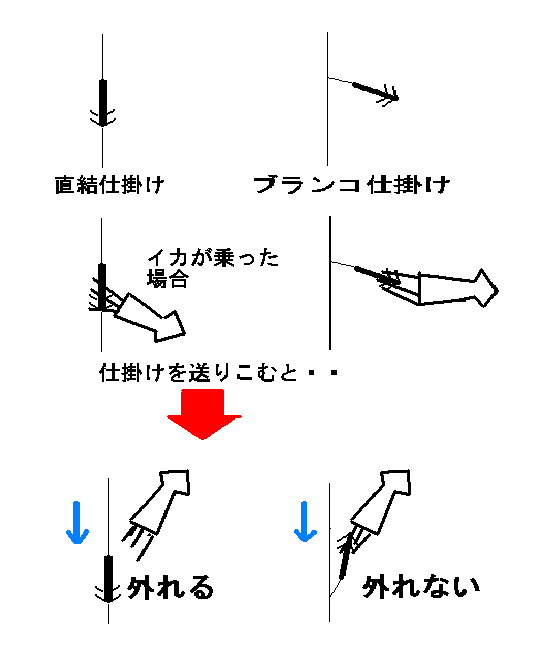 直結仕掛け

ブランコ仕掛け

イカが乗った場合

仕掛けを送りこむと・・

外れる

外れない